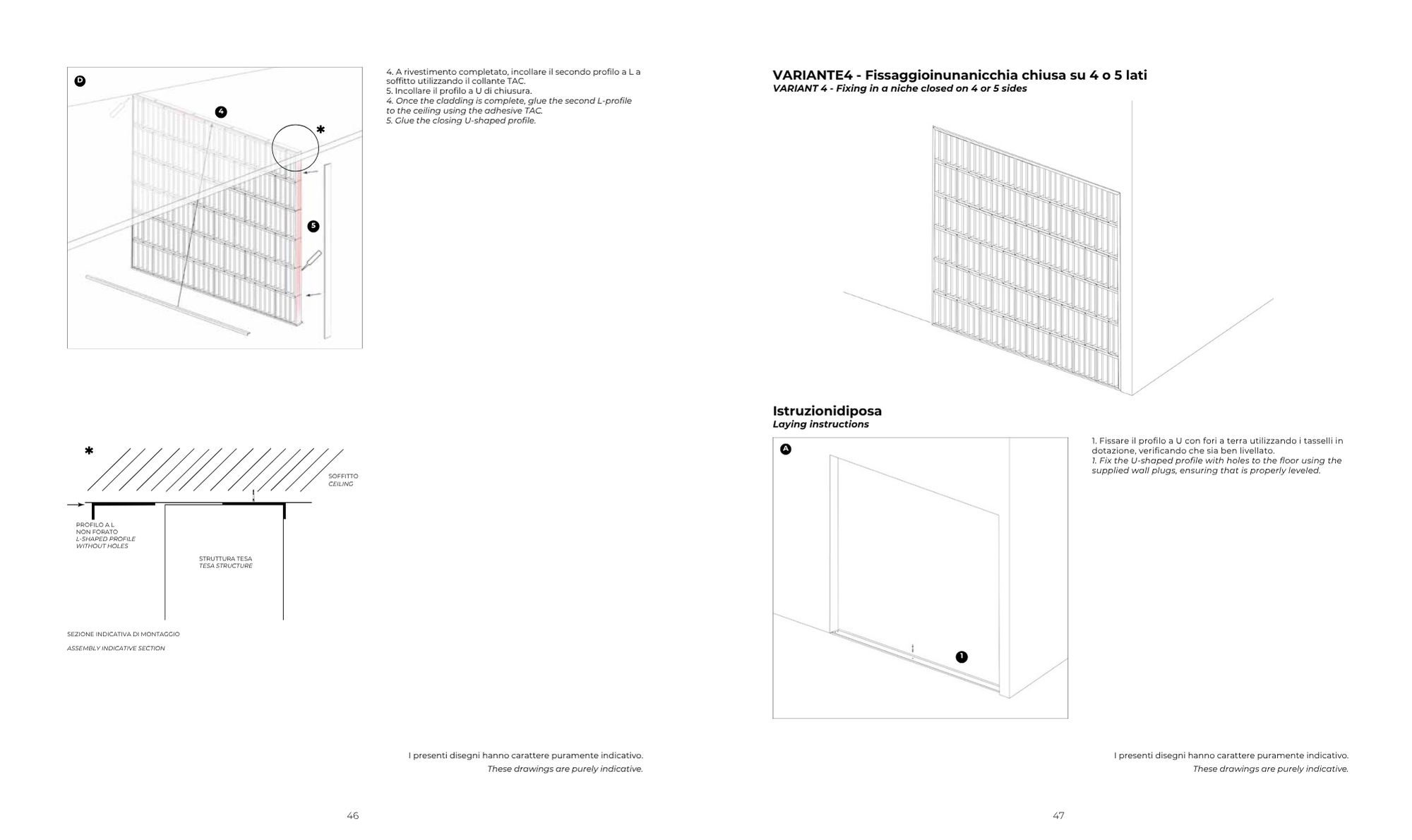 D

4

*

5

4. A rivestimento completato, incollare il secondo profilo a L a soffitto utilizzando il collante TAC.
5. Incollare il profilo a U di chiusura.
4. Once the cladding is complete, glue the second L-profile to the ceiling using the adhesive TAC.
5. Glue the closing U-shaped profile.

*

SOFFITTO
CEILING

PROFILO A L
NON FORATO
L-SHAPED PROFILE
WITHOUT HOLES

STRUTTURA TESA
TESA STRUCTURE

SEZIONE INDICATIVA DI MONTAGGIO
ASSEMBLY INDICATIVE SECTION

I presenti disegni hanno carattere puramente indicativo.
These drawings are purely indicative.

46

VARIANTE4 - Fissaggioinunanicchia chiusa su 4 o 5 lati
VARIANT 4 - Fixing in a niche closed on 4 or 5 sides

Istruzionidiposa
Laying instructions

A

1

1. Fissare il profilo a U con fori a terra utilizzando i tasselli in dotazione, verificando che sia ben livellato.
1. Fix the U-shaped profile with holes to the floor using the supplied wall plugs, ensuring that is properly leveled.

I presenti disegni hanno carattere puramente indicativo.
These drawings are purely indicative.

47